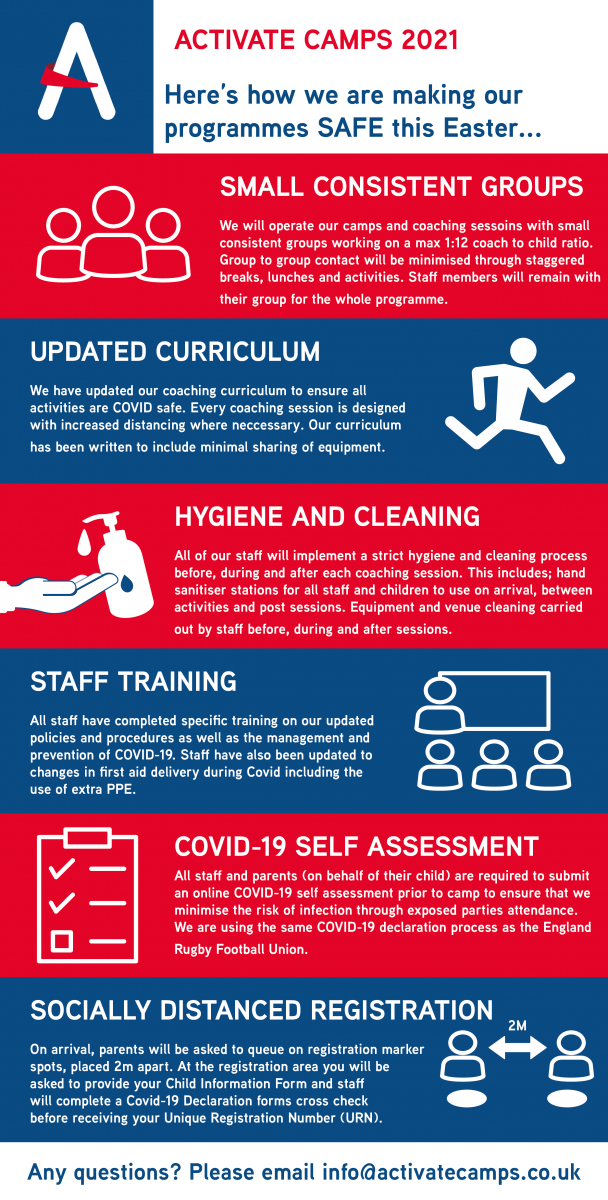 ACTIVATE CAMPS 2021

Here's how we are making our programmes SAFE this Easter...

SMALL CONSISTENT GROUPS

We will operate our camps and coaching sessoins with small consistent groups working on a max 1:12 coach to child ratio. Group to group contact will be minimised through staggered breaks, lunches and activities. Staff members will remain with their group for the whole programme.

UPDATED CURRICULUM

We have updated our coaching curriculum to ensure all activities are COVID safe. Every coaching session is designed with increased distancing where neccessary. Our curriculum has been written to include minimal sharing of equipment.

HYGIENE AND CLEANING

All of our staff will implement a strict hygiene and cleaning process before, during and after each coaching session. This includes; hand sanitiser stations for all staff and children to use on arrival, between activities and post sessions. Equipment and venue cleaning carried out by staff before, during and after sessions.

STAFF TRAINING

All staff have completed specific training on our updated policies and procedures as well as the management and prevention of COVID-19. Staff have also been updated to changes in first aid delivery during Covid including the use of extra PPE.

COVID-19 SELF ASSESSMENT

All staff and parents (on behalf of their child) are required to submit an online COVID-19 self assessment prior to camp to ensure that we minimise the risk of infection through exposed parties attendance. We are using the same COVID-19 declaration process as the England Rugby Football Union.

SOCIALLY DISTANCED REGISTRATION

2M

On arrival, parents will be asked to queue on registration marker spots, placed 2m apart. At the registration area you will be asked to provide your Child Information Form and staff will complete a Covid-19 Declaration forms cross check before receiving your Unique Registration Number (URN).

Any questions? Please email info@activatecamps.co.uk